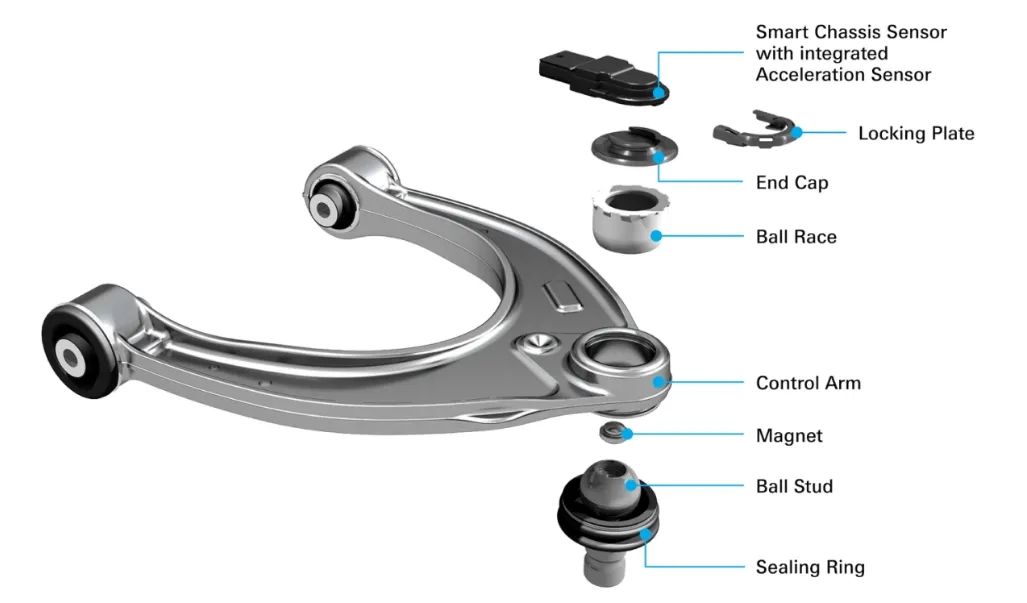 Smart Chassis Sensor with integrated Acceleration Sensor

Locking Plate

End Cap

Ball Race

Control Arm

Magnet

Ball Stud

Sealing Ring