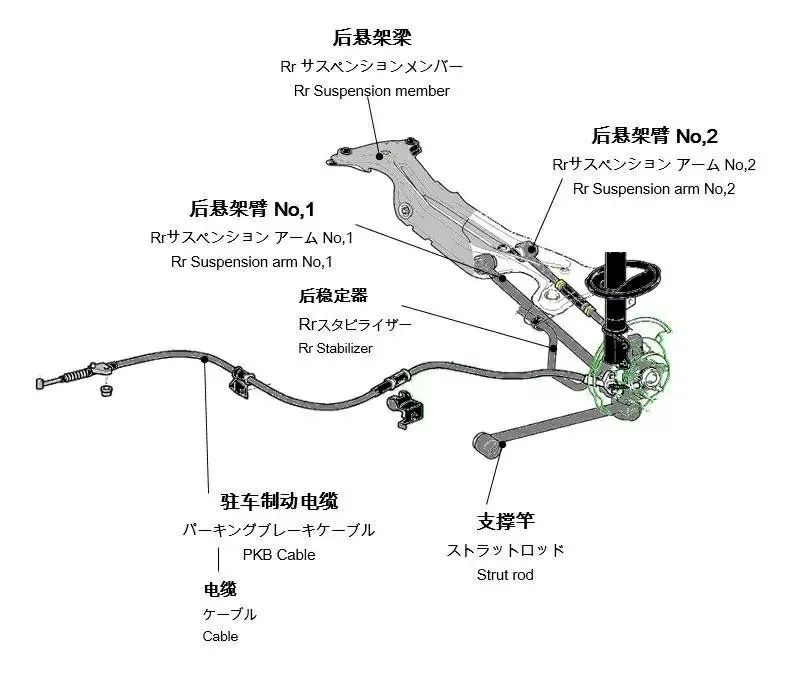 后悬架梁
Rr サスペンションメンバー
Rr Suspension member

后悬架臂 No,2
Rrサスペンション アーム No,2
Rr Suspension arm No,2

后悬架臂 No,1
Rrサスペンション アーム No,1
Rr Suspension arm No,1

后稳定器
Rrスタビライザー
Rr Stabilizer

驻车制动电缆
パーキングブレーキケーブル
PKB Cable

电缆
ケーブル
Cable

支撑竿
ストラットロッド
Strut rod